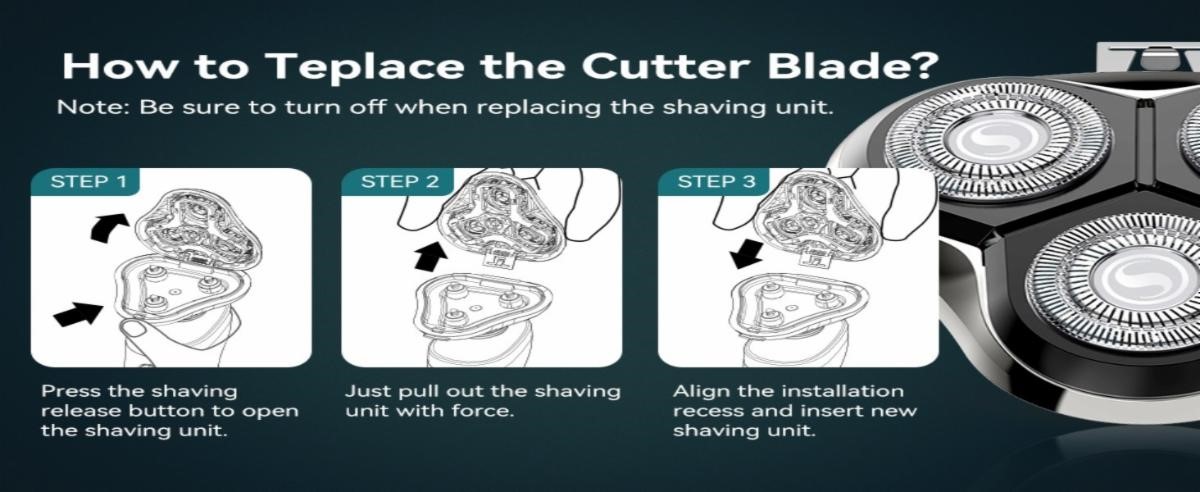 How to Teplace the Cutter Blade?
Note: Be sure to turn off when replacing the shaving unit.

STEP 1
Press the shaving release button to open the shaving unit.

STEP 2
Just pull out the shaving unit with force.

STEP 3
Align the installation recess and insert new shaving unit.