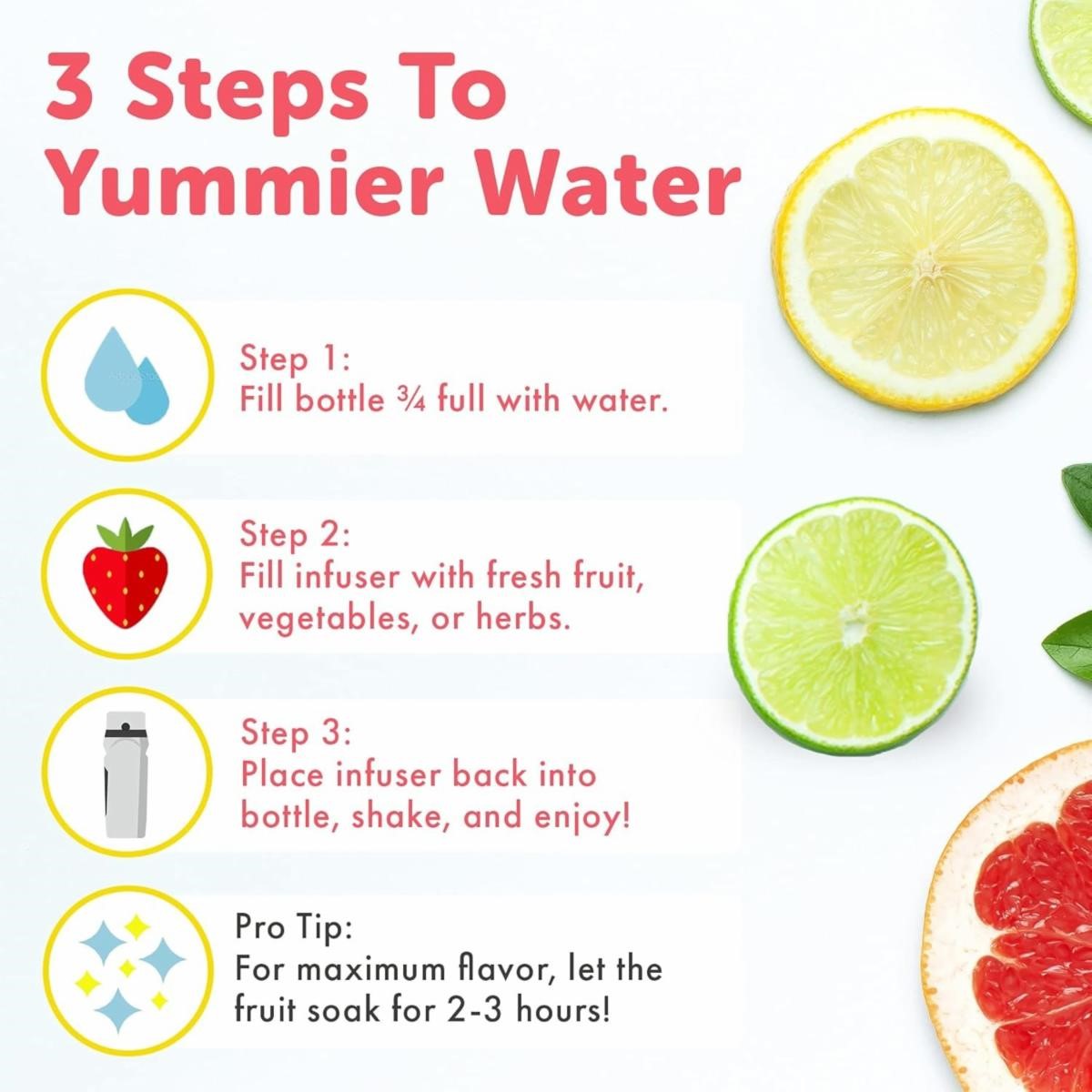 3 Steps To Yummier Water

Step 1:
Fill bottle ¾ full with water.

Step 2:
Fill infuser with fresh fruit, vegetables, or herbs.

Step 3:
Place infuser back into bottle, shake, and enjoy!

Pro Tip:
For maximum flavor, let the fruit soak for 2-3 hours!